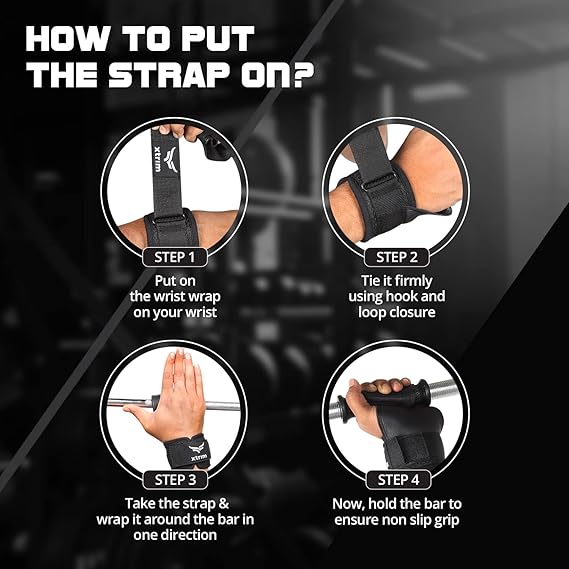 HOW TO PUT THE STRAP ON?

xtrm

STEP 1

Put on the wrist wrap on your wrist

STEP 2

Tie it firmly using hook and loop closure

xtrm

STEP 3

Take the strap & wrap it around the bar in one direction

STEP 4

Now, hold the bar to ensure non slip grip